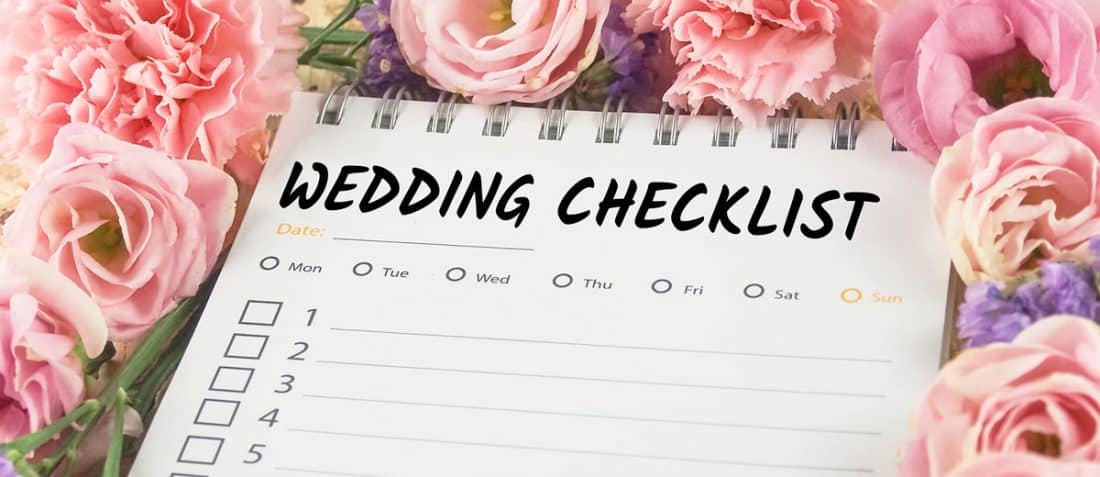 WEDDING CHECKLIST

Date:

Mon Tue Wed Thu Fri Sat Sun

1
2
3
4
5